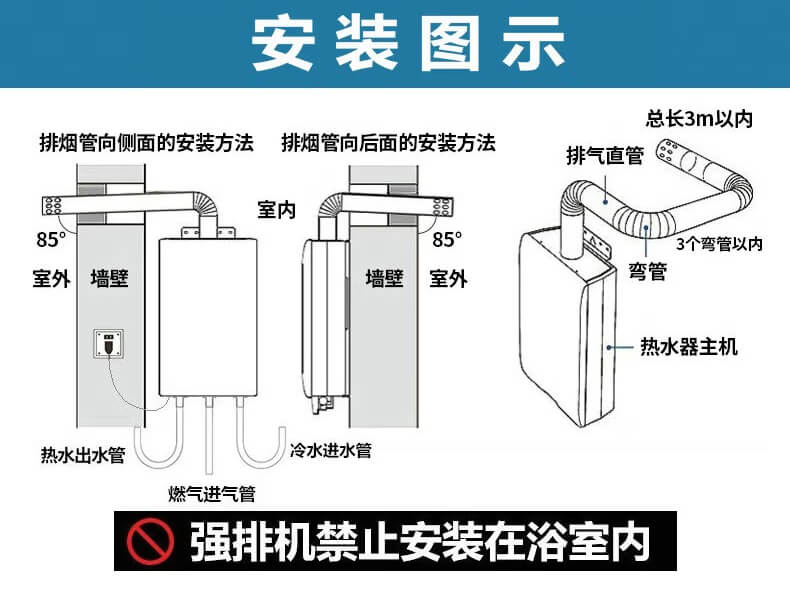 安装图示

排烟管向侧面的安装方法

85°

室外 墙壁

室内

热水出水管

燃气进气管

冷水进水管

排烟管向后面的安装方法

85°

墙壁 室外

总长3m以内

排气直管

3个弯管以内

弯管

热水器主机

强排机禁止安装在浴室内